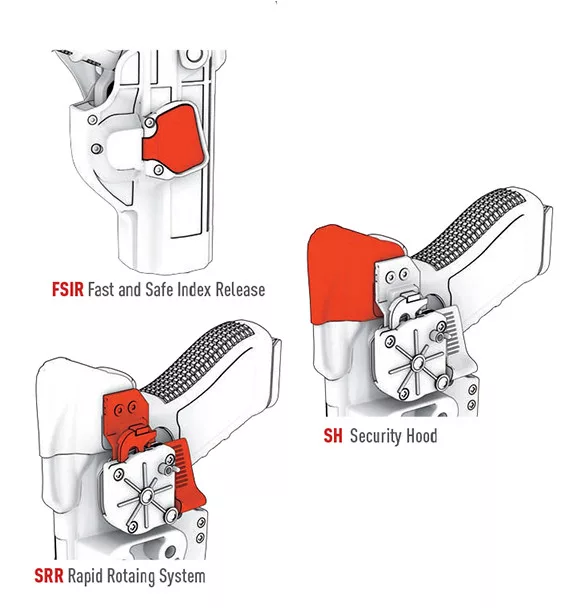 FSIR Fast and Safe Index Release

SH Security Hood

SRR Rapid Rotaing System