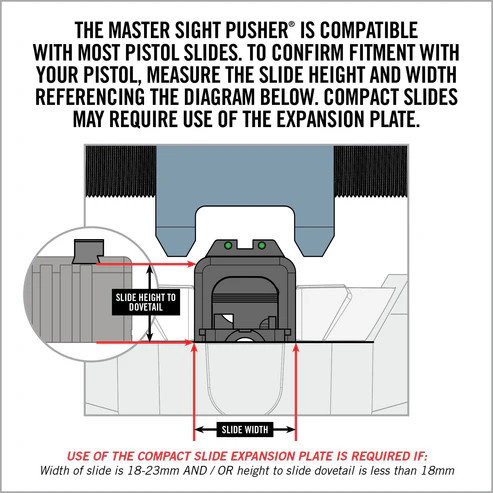 THE MASTER SIGHT PUSHER® IS COMPATIBLE WITH MOST PISTOL SLIDES. TO CONFIRM FITMENT WITH YOUR PISTOL, MEASURE THE SLIDE HEIGHT AND WIDTH REFERENCING THE DIAGRAM BELOW. COMPACT SLIDES MAY REQUIRE USE OF THE EXPANSION PLATE.

SLIDE HEIGHT TO DOVETAIL

SLIDE WIDTH

USE OF THE COMPACT SLIDE EXPANSION PLATE IS REQUIRED IF:
Width of slide is 18-23mm AND / OR height to slide dovetail is less than 18mm