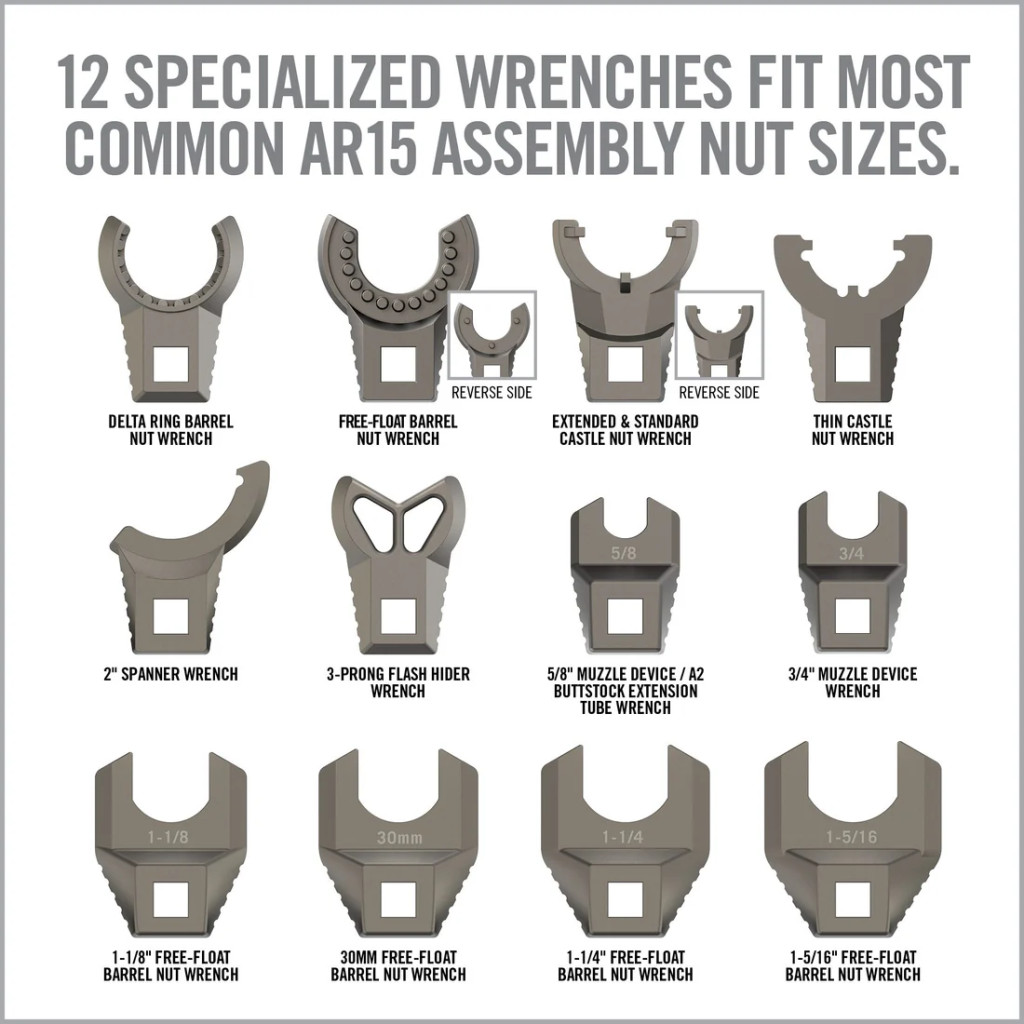 12 SPECIALIZED WRENCHES FIT MOST COMMON AR15 ASSEMBLY NUT SIZES.

DELTA RING BARREL NUT WRENCH

REVERSE SIDE

FREE-FLOAT BARREL NUT WRENCH

REVERSE SIDE

EXTENDED & STANDARD CASTLE NUT WRENCH

THIN CASTLE NUT WRENCH

2" SPANNER WRENCH

3-PRONG FLASH HIDER WRENCH

5/8

5/8" MUZZLE DEVICE / A2 BUTTSTOCK EXTENSION TUBE WRENCH

3/4

3/4" MUZZLE DEVICE WRENCH

1-1/8

1-1/8" FREE-FLOAT BARREL NUT WRENCH

30mm

30MM FREE-FLOAT BARREL NUT WRENCH

1-1/4

1-1/4" FREE-FLOAT BARREL NUT WRENCH

1-5/16

1-5/16" FREE-FLOAT BARREL NUT WRENCH