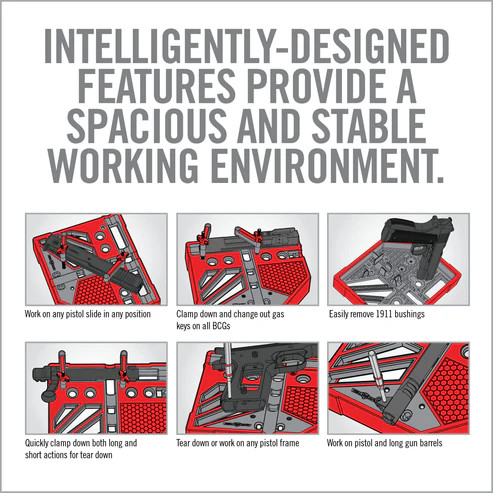 INTELLIGENTLY-DESIGNED FEATURES PROVIDE A SPACIOUS AND STABLE WORKING ENVIRONMENT.

Work on any pistol slide in any position

Clamp down and change out gas keys on all BCGs

Easily remove 1911 bushings

Quickly clamp down both long and short actions for tear down

Tear down or work on any pistol frame

Work on pistol and long gun barrels