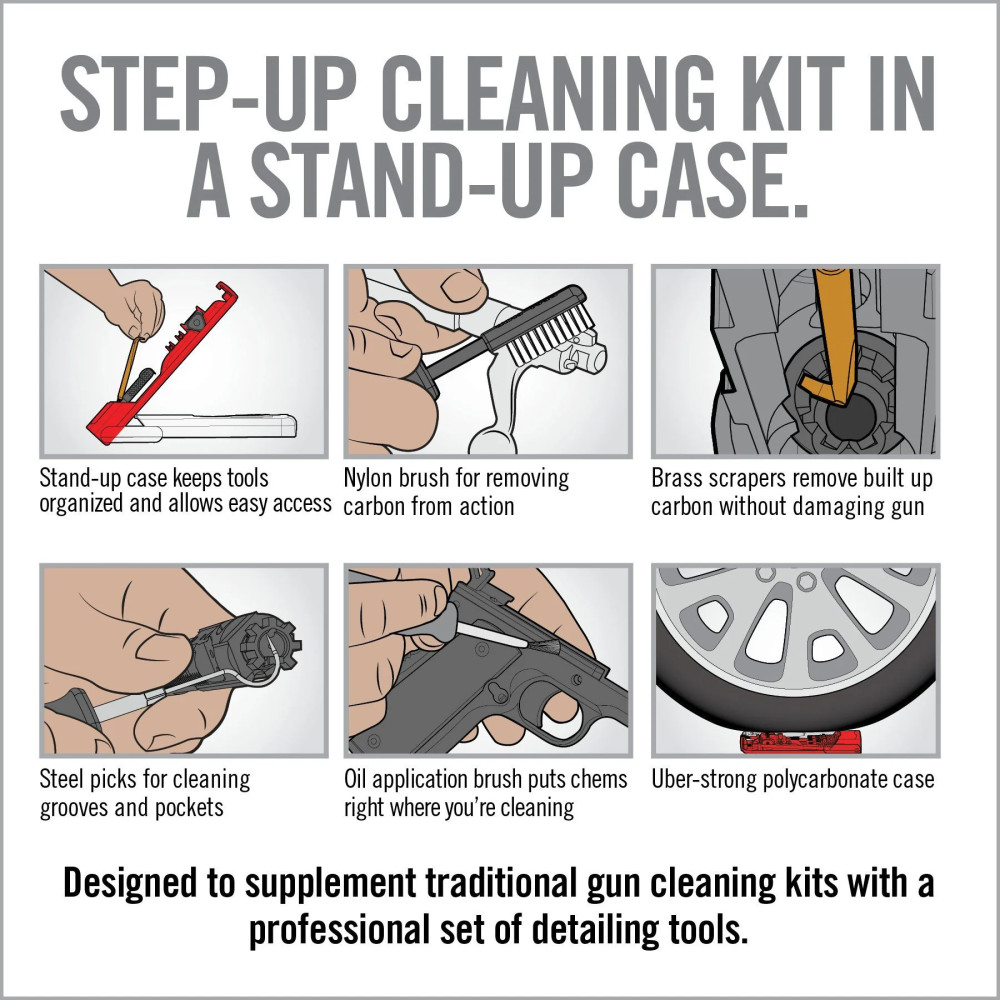 STEP-UP CLEANING KIT IN A STAND-UP CASE.

Stand-up case keeps tools organized and allows easy access

Nylon brush for removing carbon from action

Brass scrapers remove built up carbon without damaging gun

Steel picks for cleaning grooves and pockets

Oil application brush puts chems right where you're cleaning

Uber-strong polycarbonate case

Designed to supplement traditional gun cleaning kits with a professional set of detailing tools.